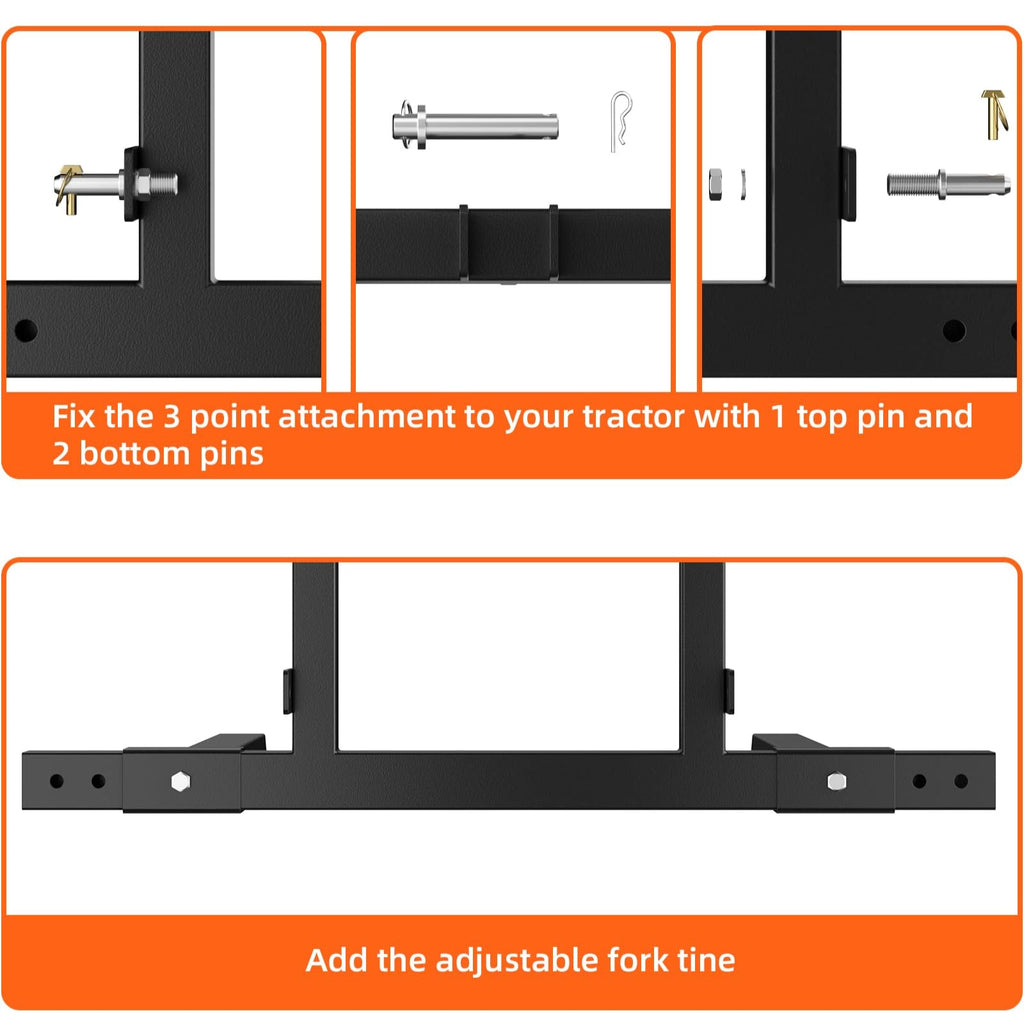 Fix the 3 point attachment to your tractor with 1 top pin and 2 bottom pins

Add the adjustable fork tine