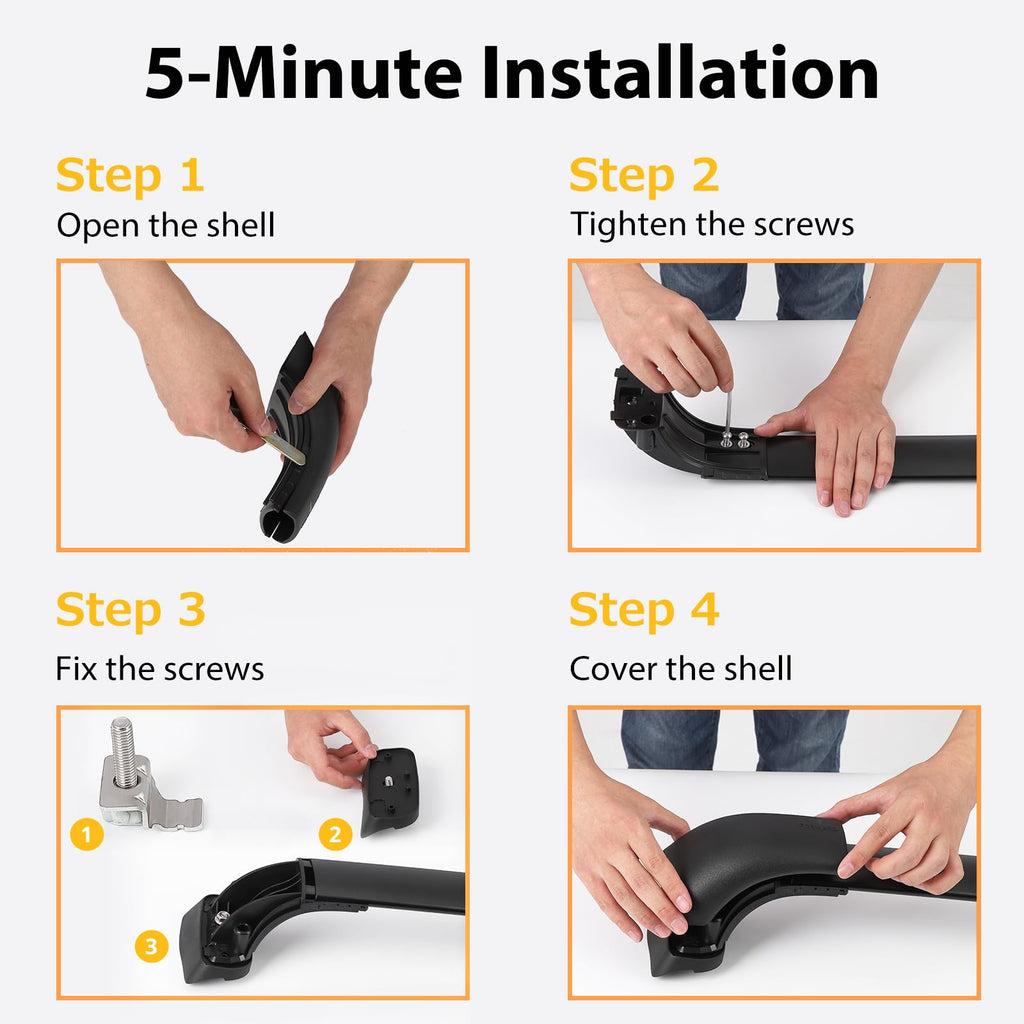 5-Minute Installation

Step 1
Open the shell

Step 2
Tighten the screws

Step 3
Fix the screws

1

2

3

Step 4
Cover the shell