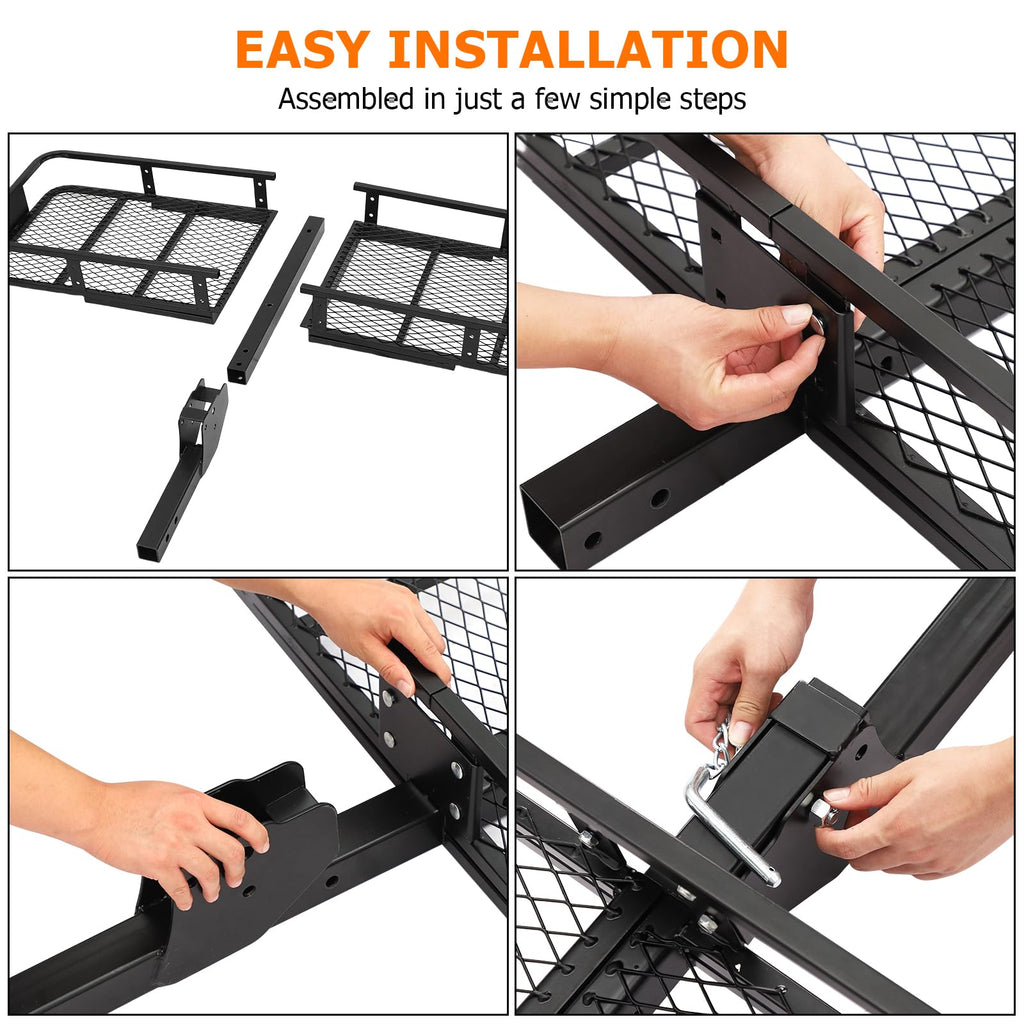 EASY INSTALLATION
Assembled in just a few simple steps