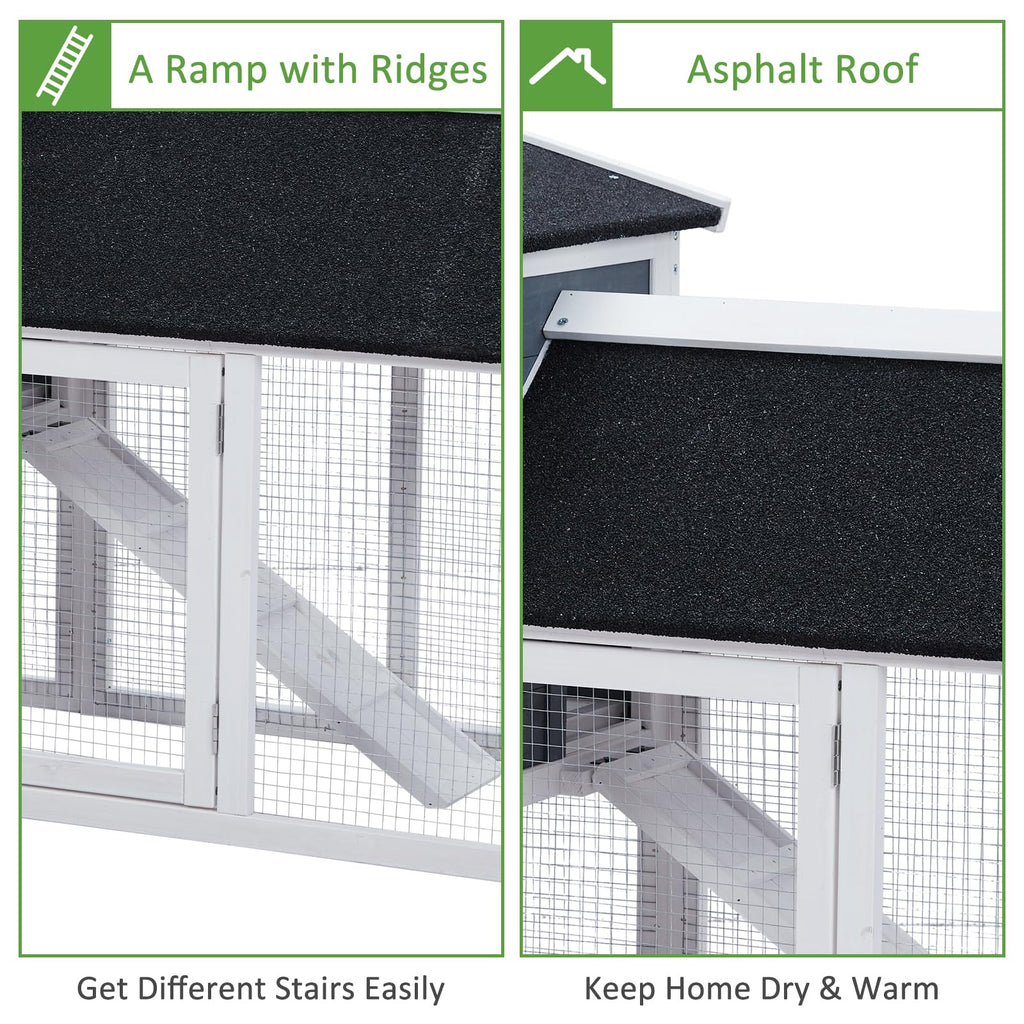 A Ramp with Ridges

Get Different Stairs Easily

Asphalt Roof

Keep Home Dry & Warm