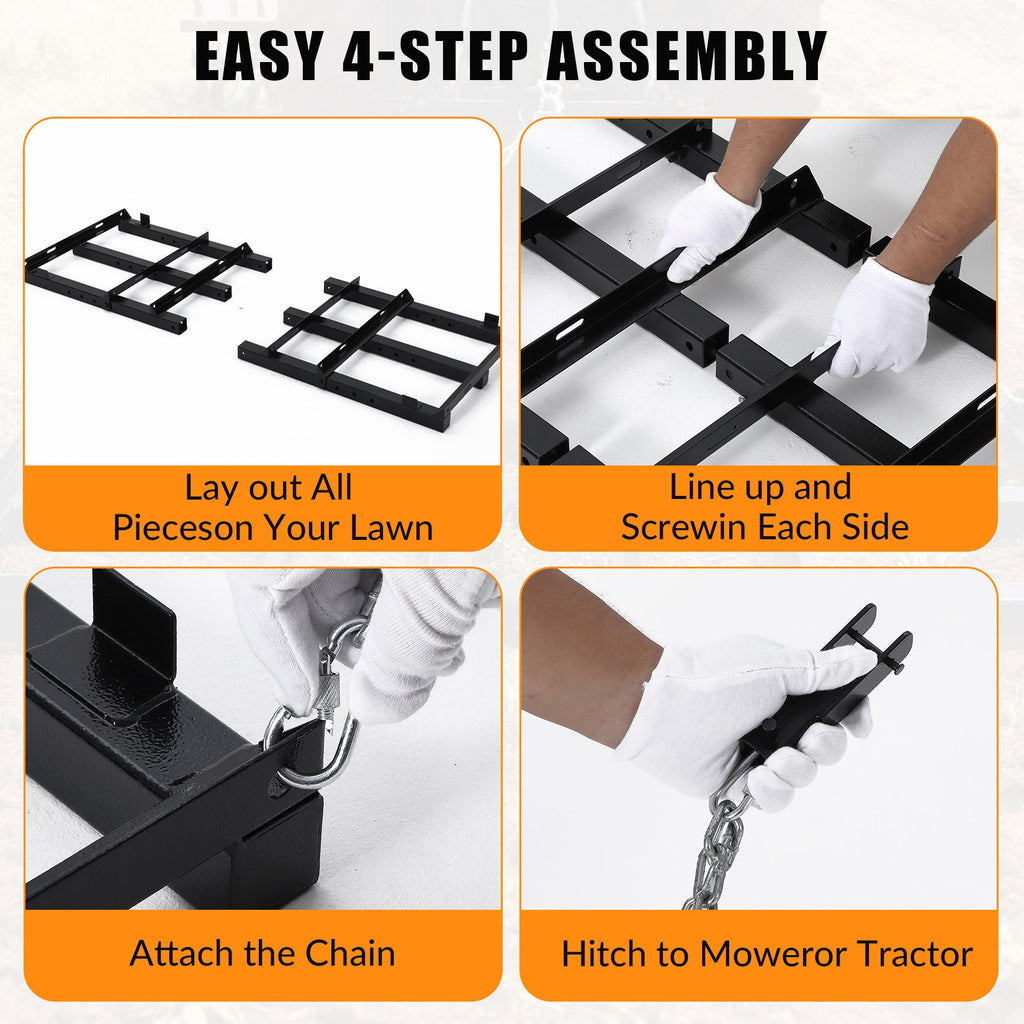 EASY 4-STEP ASSEMBLY

Lay out All
Pieceson Your Lawn

Line up and
Screwin Each Side

Attach the Chain

Hitch to Moweror Tractor