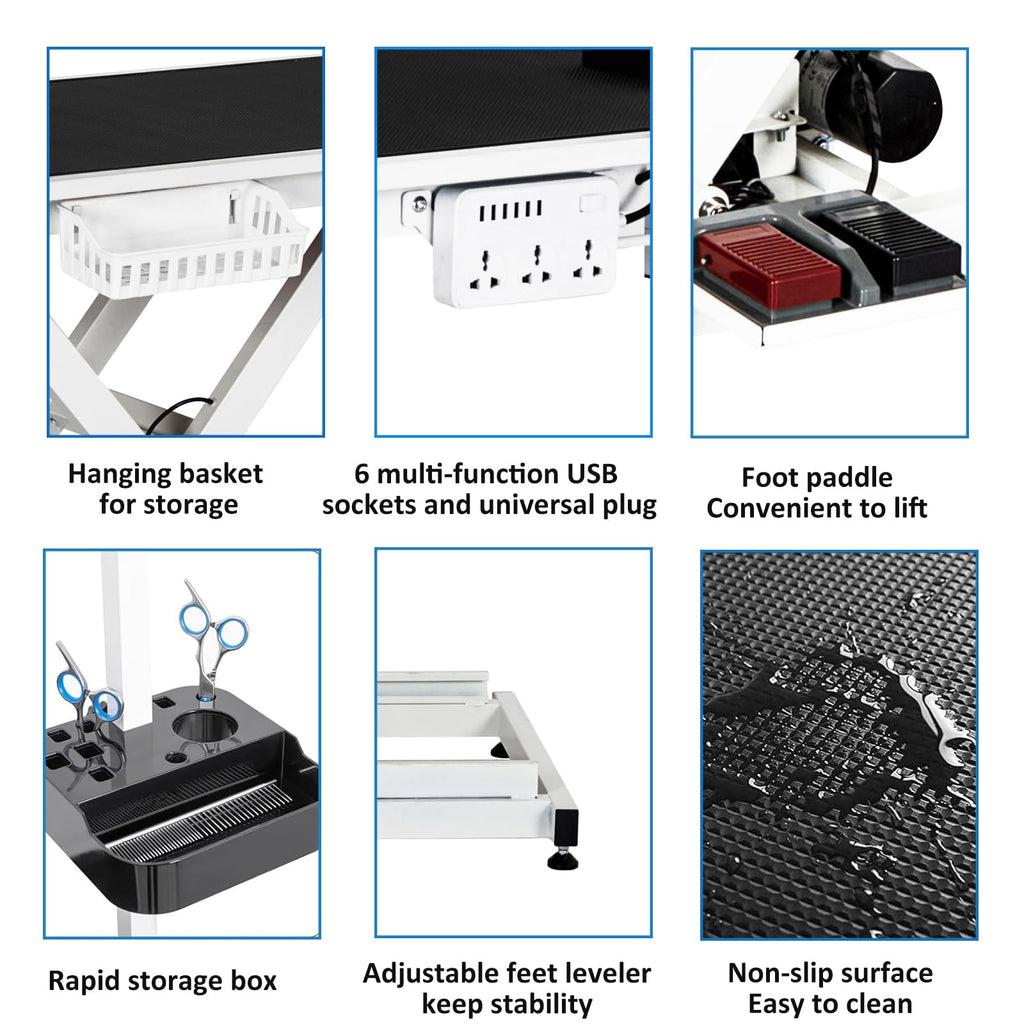 Hanging basket
for storage

6 multi-function USB
sockets and universal plug

Foot paddle
Convenient to lift

Rapid storage box

Adjustable feet leveler
keep stability

Non-slip surface
Easy to clean